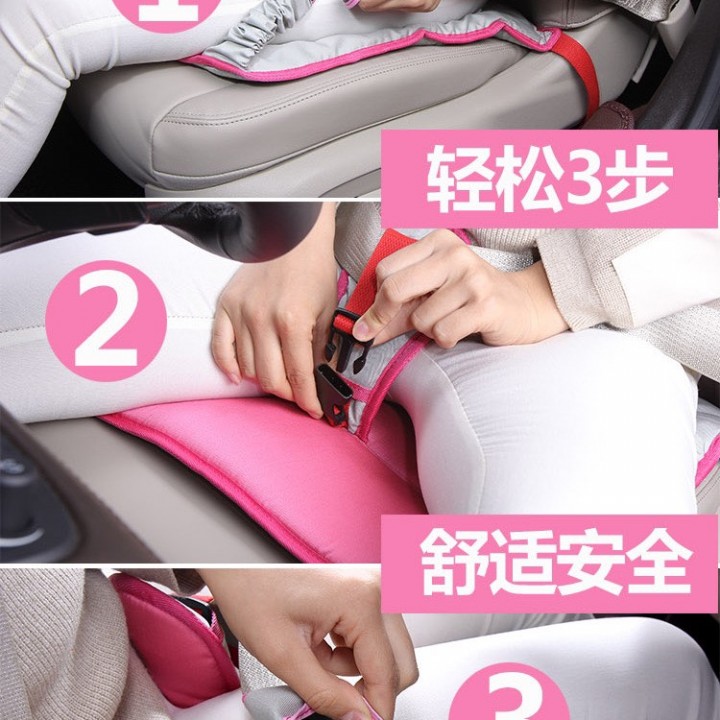 1

轻松3步

2

舒适安全

3